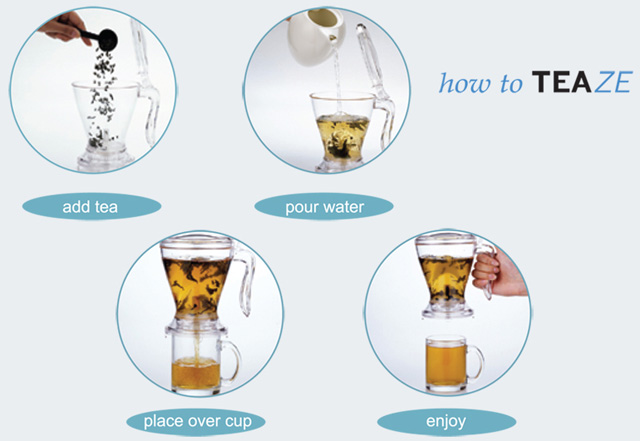 how to TEAZE

add tea

pour water

place over cup

enjoy